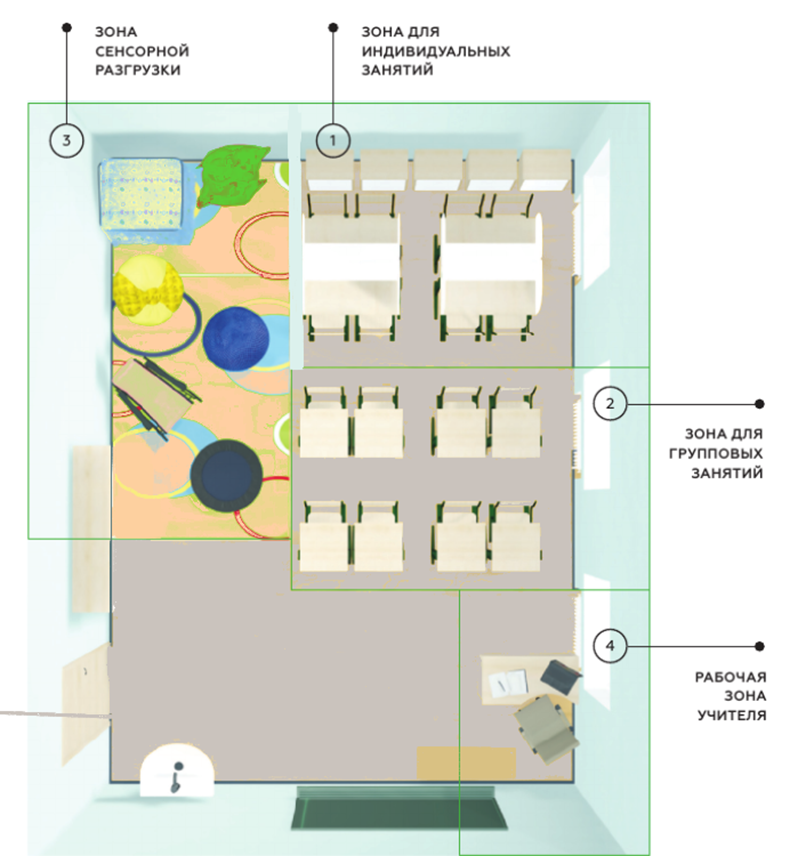 ЗОНА СЕНСОРНОЙ РАЗГРУЗКИ

ЗОНА ДЛЯ ИНДИВИДУАЛЬНЫХ ЗАНЯТИЙ

3

1

2

ЗОНА ДЛЯ ГРУППОВЫХ ЗАНЯТИЙ

4

РАБОЧАЯ ЗОНА УЧИТЕЛЯ